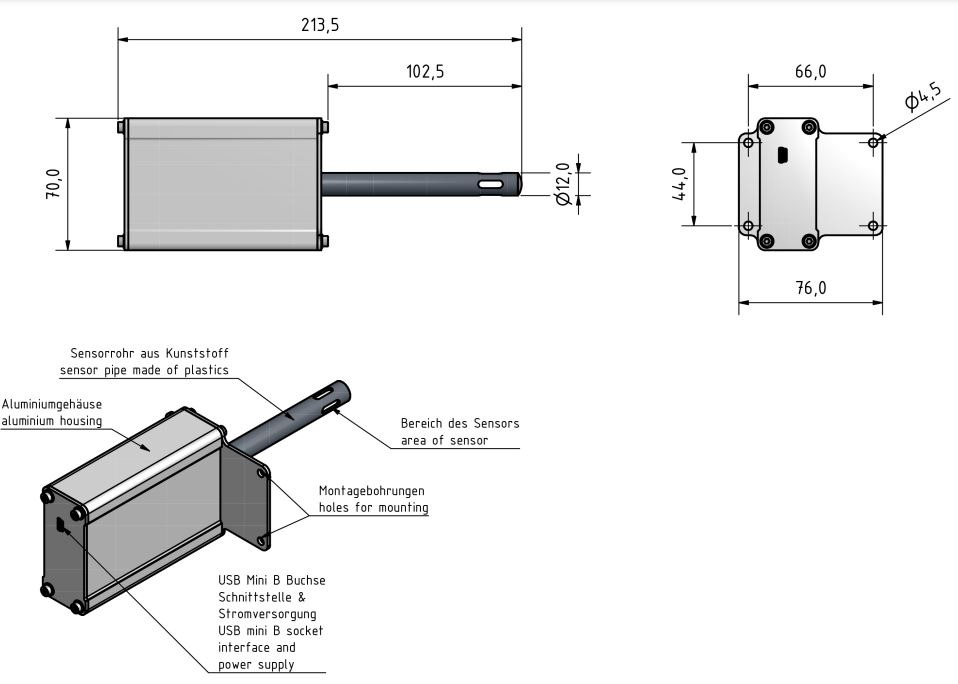 213,5

102,5

70,0

Ø12,0

66,0

Ø4,5

44,0

76,0

Sensorrohr aus Kunststoff
sensor pipe made of plastics

Aluminiumgehäuse
aluminium housing

Bereich des Sensors
area of sensor

Montagebohrungen
holes for mounting

USB Mini B Buchse
Schnittstelle &
Stromversorgung
USB mini B socket
interface and
power supply